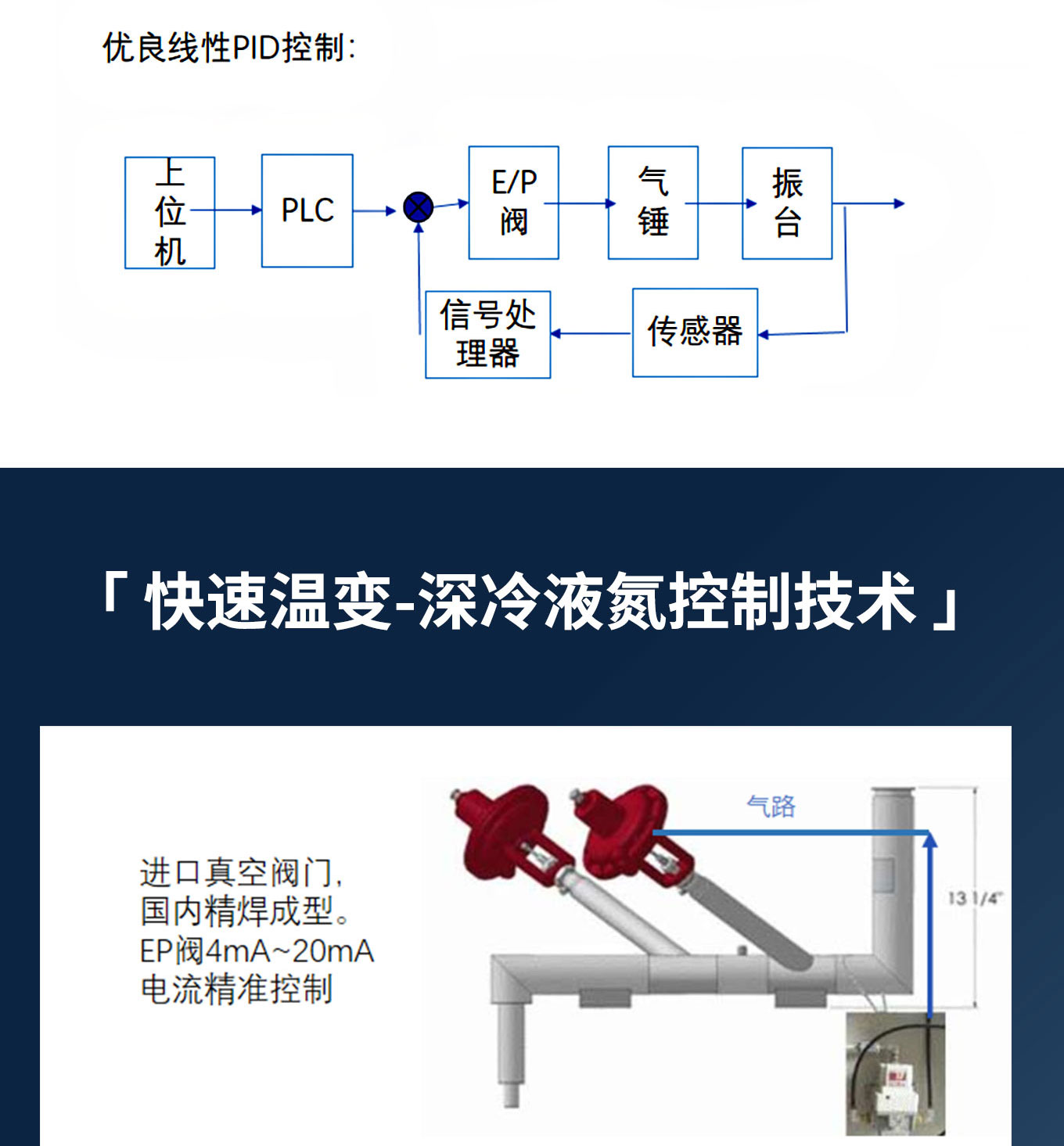 优良线性PID控制:

上位机

PLC

E/P阀

气锤

振台

信号处理器

传感器

「 快速温变-深冷液氮控制技术 」

进口真空阀门,
国内精焊成型。
EP阀4mA~20mA
电流精准控制

气路

13 1/4"